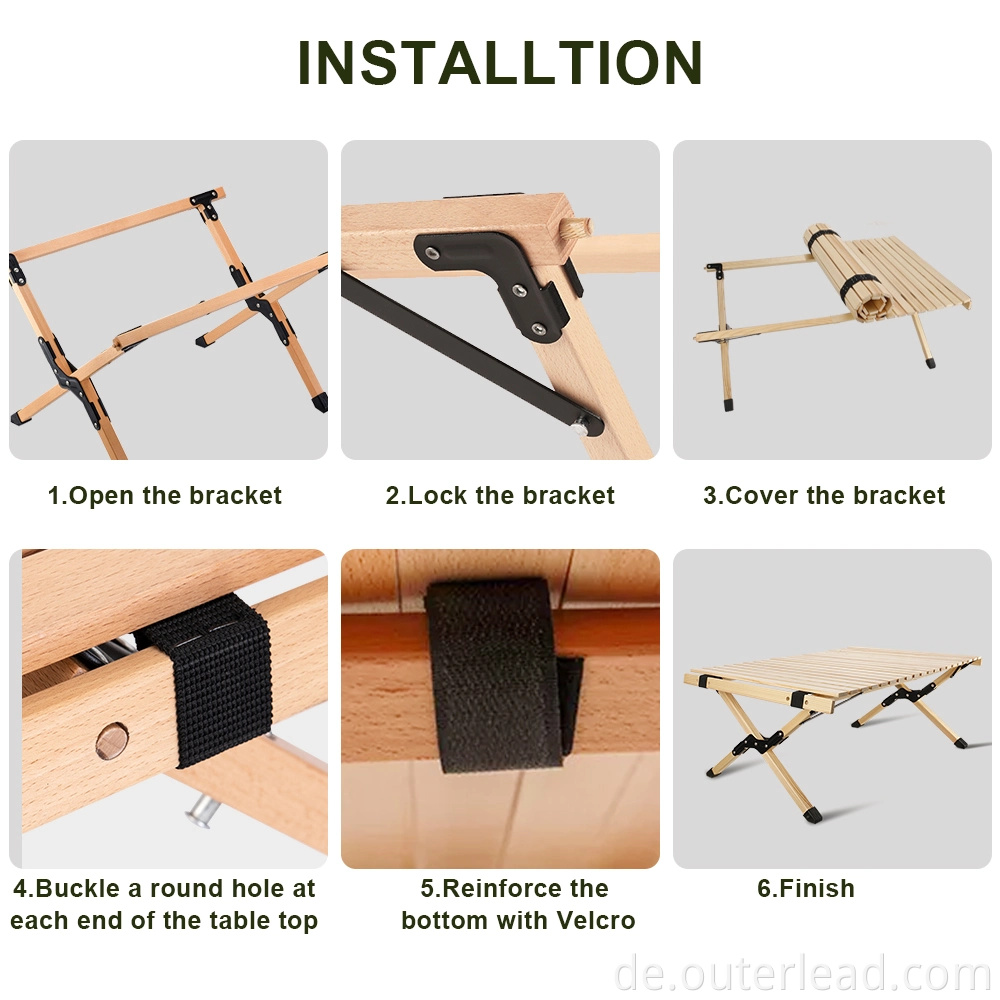 INSTALLTION

1.Open the bracket

2.Lock the bracket

3.Cover the bracket

4.Buckle a round hole at each end of the table top

5.Reinforce the bottom with Velcro

6.Finish

de.outerlead.com